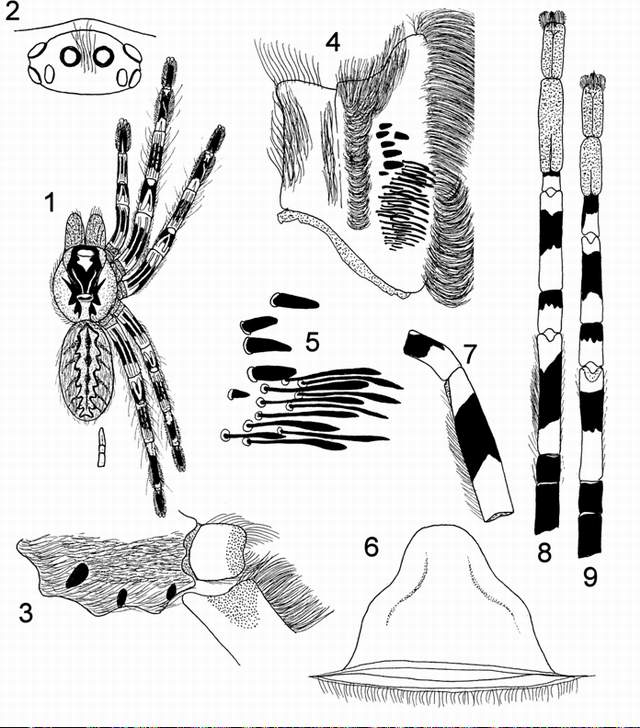 2
4
1
5
7
3
6
8
9